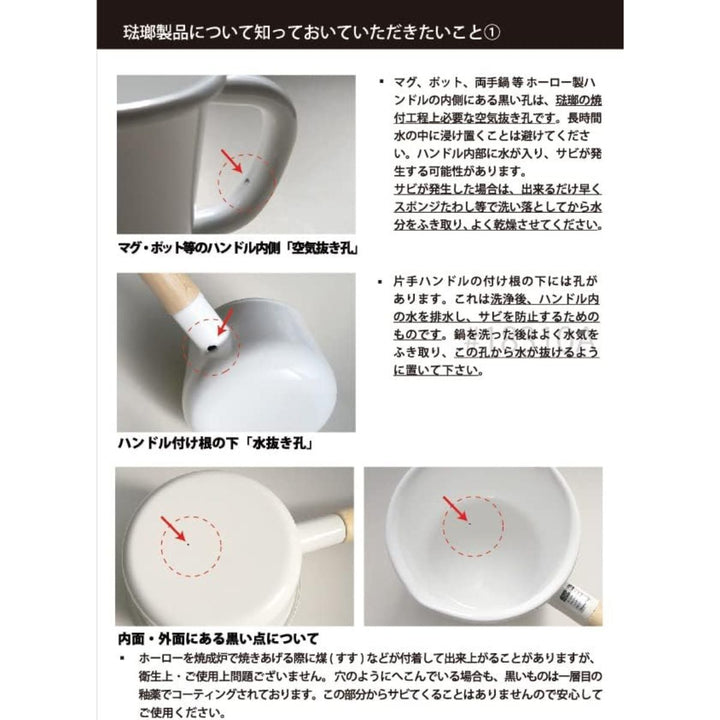 琺瑯製品について知っておいていただきたいこと①

▪ マグ、ポット、両手鍋 等 ホーロー製ハンドルの内側にある黒い孔は、琺瑯の焼付工程上必要な空気抜き孔です。長時間水の中に浸け置くことは避けてください。ハンドル内部に水が入り、サビが発生する可能性があります。
サビが発生した場合は、出来るだけ早くスポンジたわし等で洗い落としてから水分をふき取り、よく乾燥させてください。

マグ・ポット等のハンドル内側「空気抜き孔」

▪ 片手ハンドルの付け根の下には孔があります。これは洗浄後、ハンドル内の水を排水し、サビを防止するためのものです。鍋を洗った後はよく水気をふき取り、この孔から水が抜けるように置いて下さい。

ハンドル付け根の下「水抜き孔」

内面・外面にある黒い点について
▪ ホーローを焼成炉で焼きあげる際に煤（すす）などが付着して出来上がることがありますが、衛生上・ご使用上問題ございません。穴のようにへこんでいる場合も、黒いものは一層目の釉薬でコーティングされております。この部分からサビてくることはありませんので安心してご使用ください。