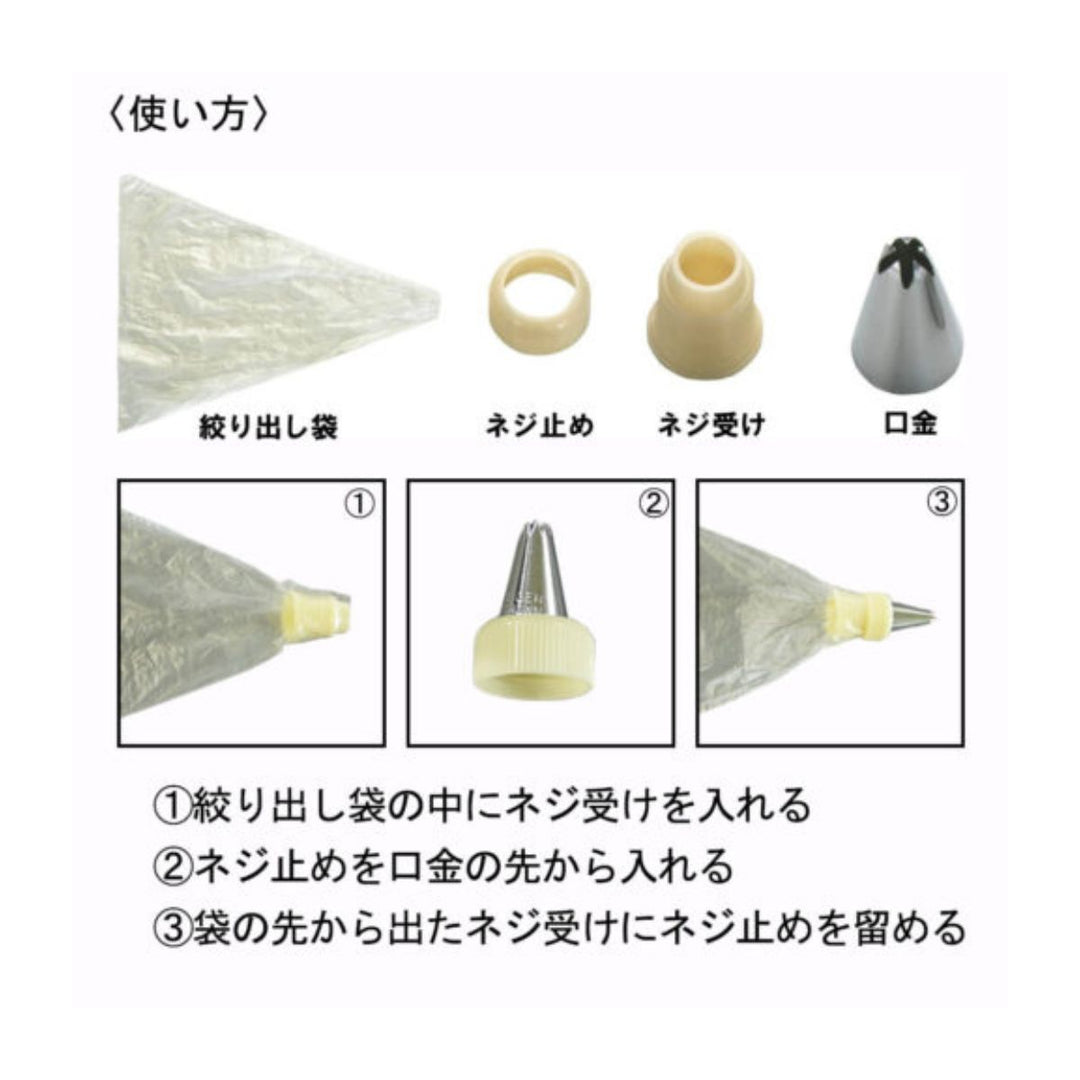 〈使い方〉

絞り出し袋

ネジ止め

ネジ受け

口金

①

②

③

①絞り出し袋の中にネジ受けを入れる
②ネジ止めを口金の先から入れる
③袋の先から出たネジ受けにネジ止めを留める