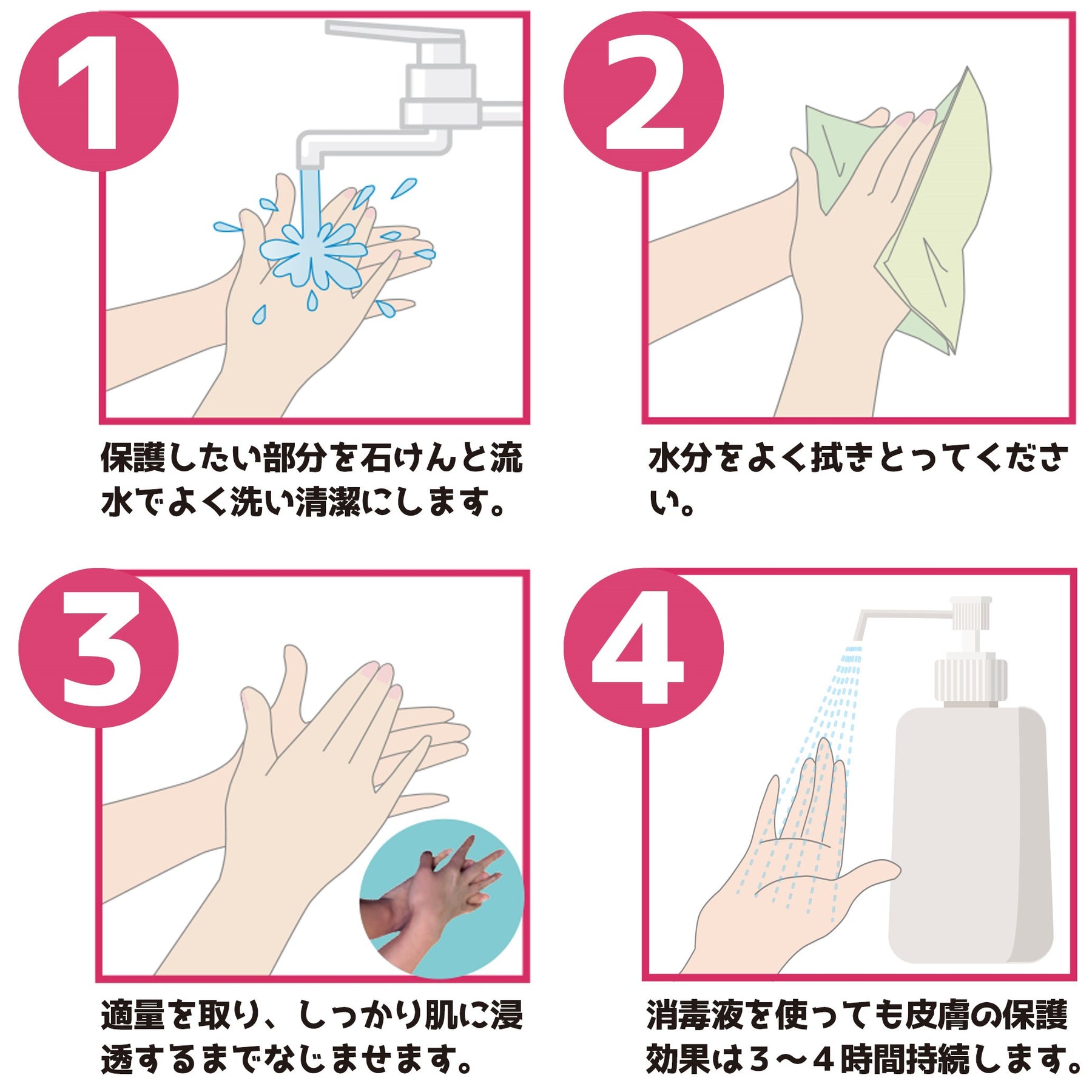 1

保護したい部分を石けんと流水でよく洗い清潔にします。

2

水分をよく拭きとってください。

3

適量を取り、しっかり肌に浸透するまでなじませます。

4

消毒液を使っても皮膚の保護効果は３～４時間持続します。